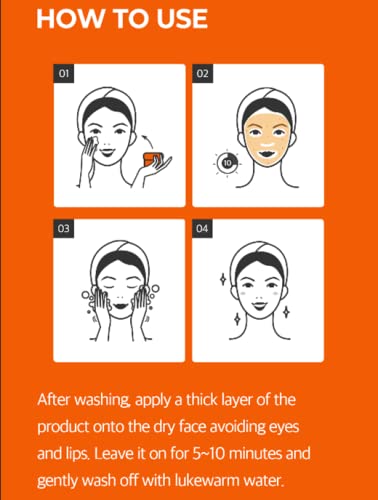 HOW TO USE

01

02

10

03

04

After washing, apply a thick layer of the product onto the dry face avoiding eyes and lips. Leave it on for 5~10 minutes and gently wash off with lukewarm water.