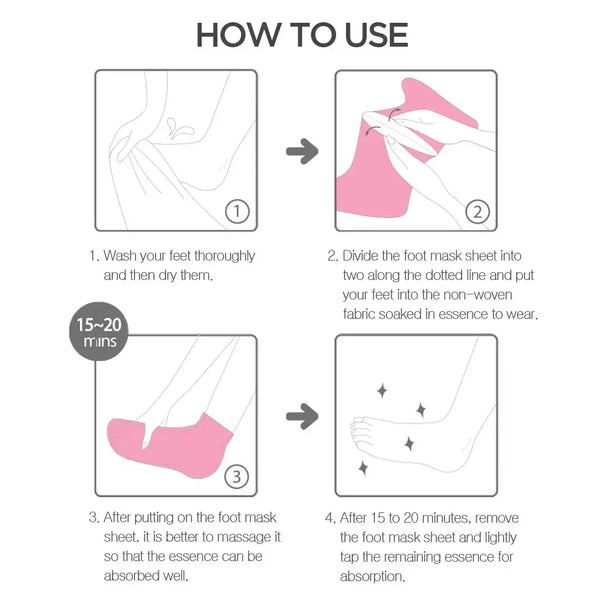 HOW TO USE

1

2

1. Wash your feet thoroughly and then dry them.

2. Divide the foot mask sheet into two along the dotted line and put your feet into the non-woven fabric soaked in essence to wear.

15~20 mins

3

3. After putting on the foot mask sheet, it is better to massage it so that the essence can be absorbed well.

4. After 15 to 20 minutes, remove the foot mask sheet and lightly tap the remaining essence for absorption.